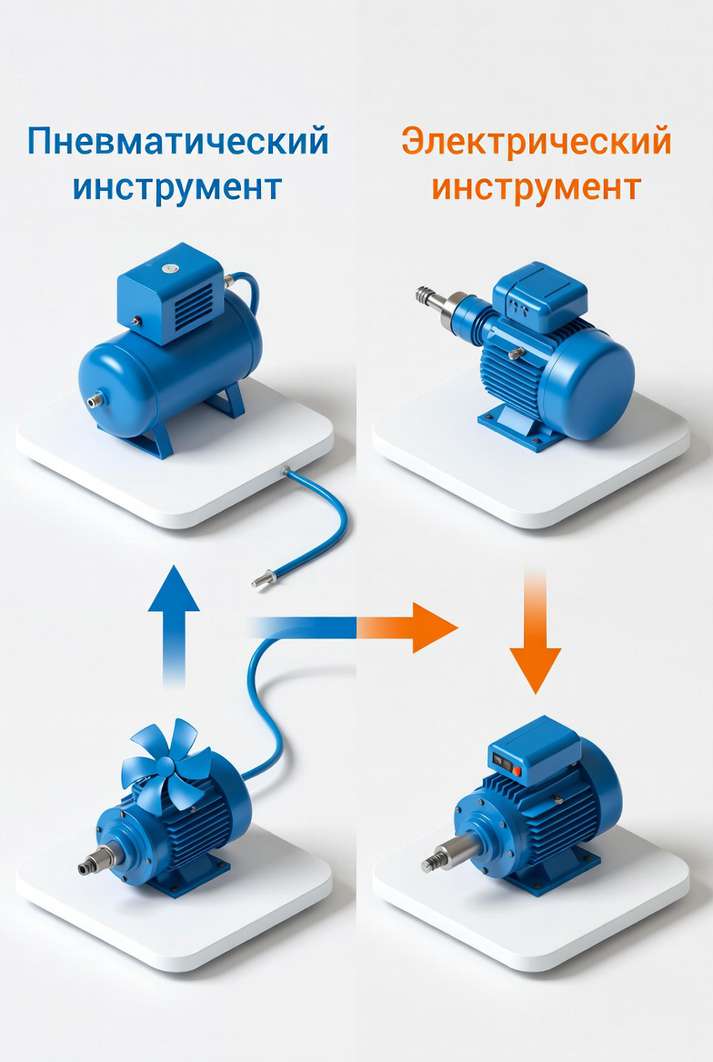 Пневматический инструмент

Электрический инструмент